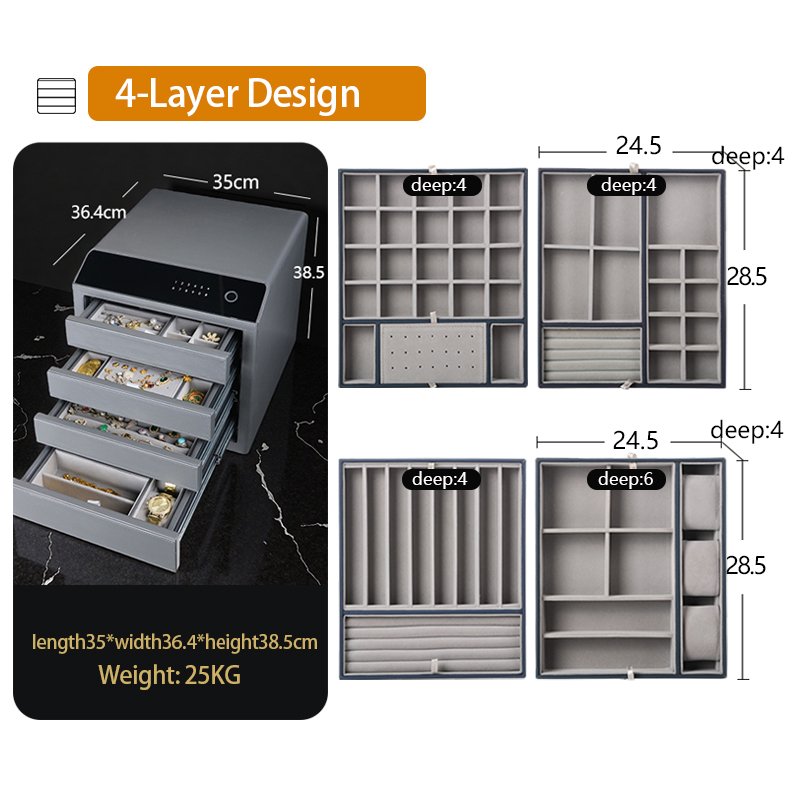 4-Layer Design

35cm

36.4cm

38.5

length35*width36.4*height38.5cm

Weight: 25KG

24.5

deep:4

deep:4

deep:4

28.5

24.5

deep:4

deep:4

deep:6

28.5